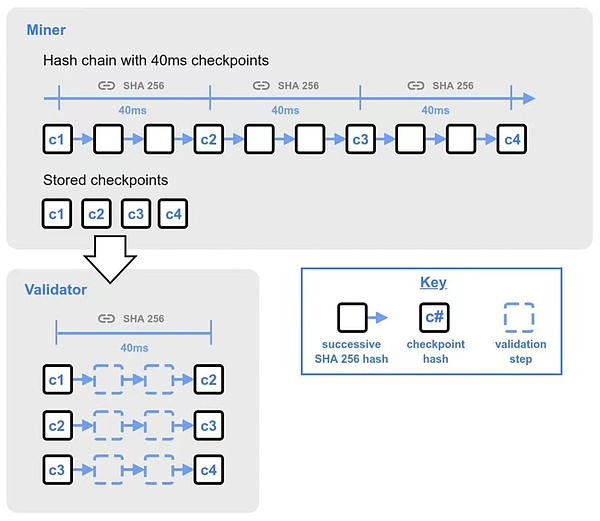 Miner

Hash chain with 40ms checkpoints

SHA 256
40ms
SHA 256
40ms
SHA 256
40ms

c1 c2 c3 c4

Stored checkpoints

c1 c2 c3 c4

Validator

SHA 256
40ms

c1 c2
c2 c3
c3 c4

Key

successive SHA 256 hash

c#
checkpoint hash

validation step